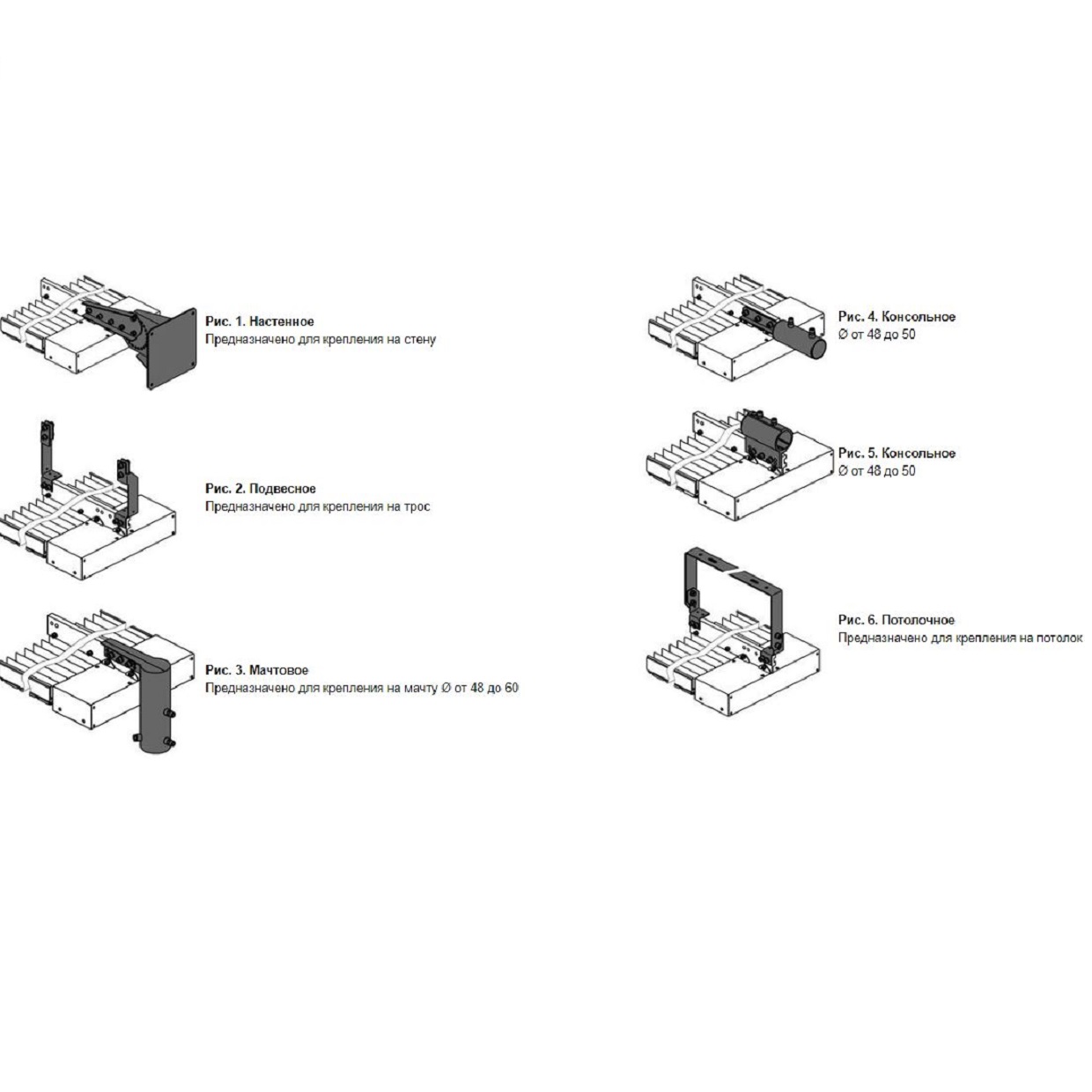 Рис. 1. Настенное
Предназначено для крепления на стену

Рис. 2. Подвесное
Предназначено для крепления на трос

Рис. 3. Мачтовое
Предназначено для крепления на мачту Ø от 48 до 60

Рис. 4. Консольное
Ø от 48 до 50

Рис. 5. Консольное
Ø от 48 до 50

Рис. 6. Потолочное
Предназначено для крепления на потолок