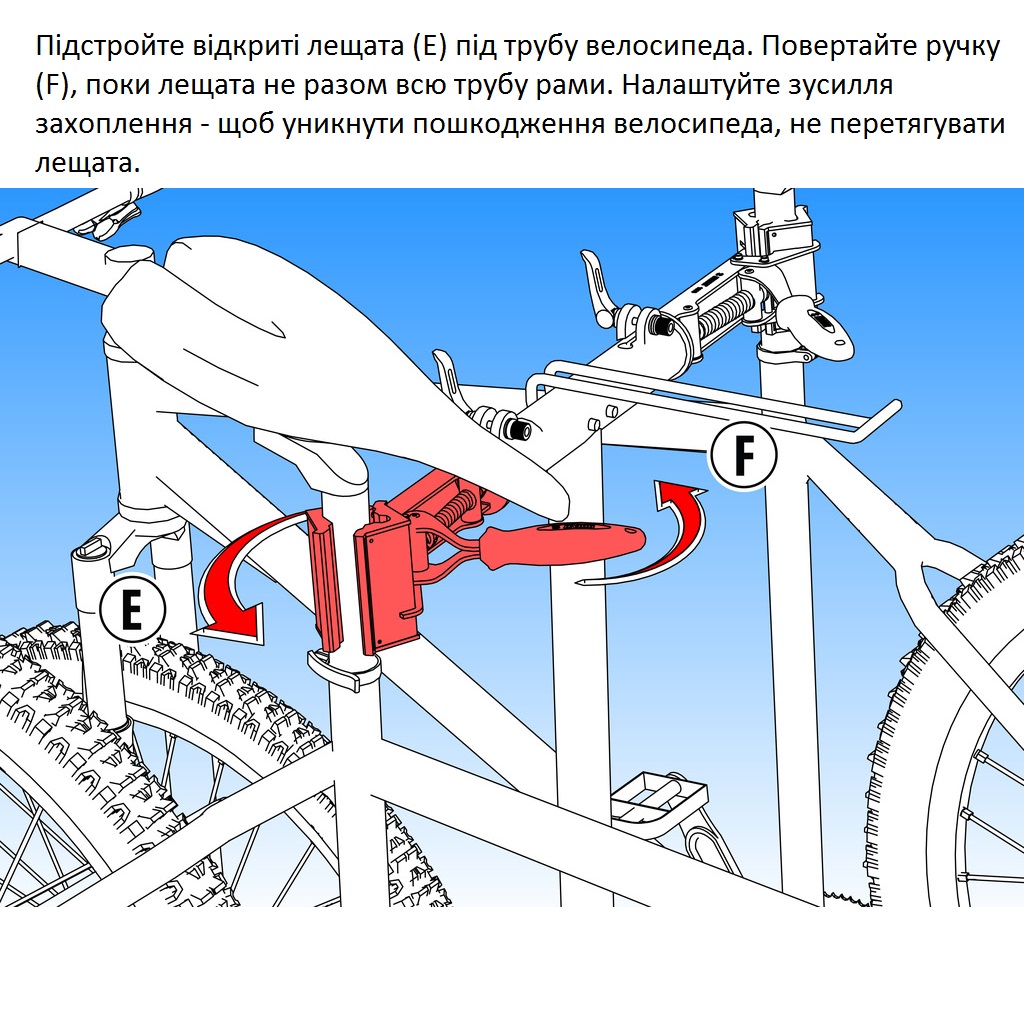 Підстройте відкриті лещата (E) під трубу велосипеда. Повертайте ручку (F), поки лещата не разом всю трубу рами. Налаштуйте зусилля захоплення - щоб уникнути пошкодження велосипеда, не перетягувати лещата.

F

E